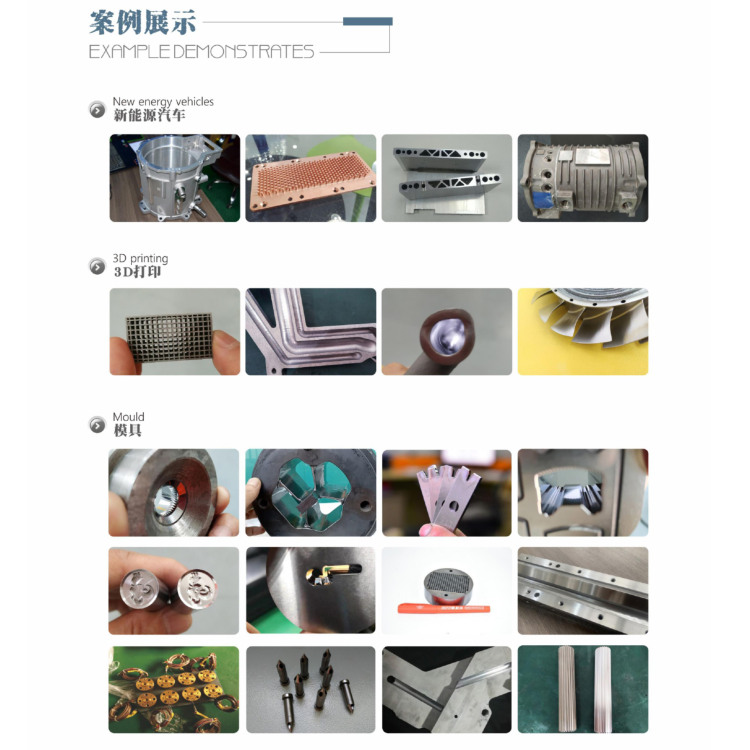 案例展示
EXAMPLE DEMONSTRATES

New energy vehicles
新能源汽车

3D printing
3D打印

Mould
模具